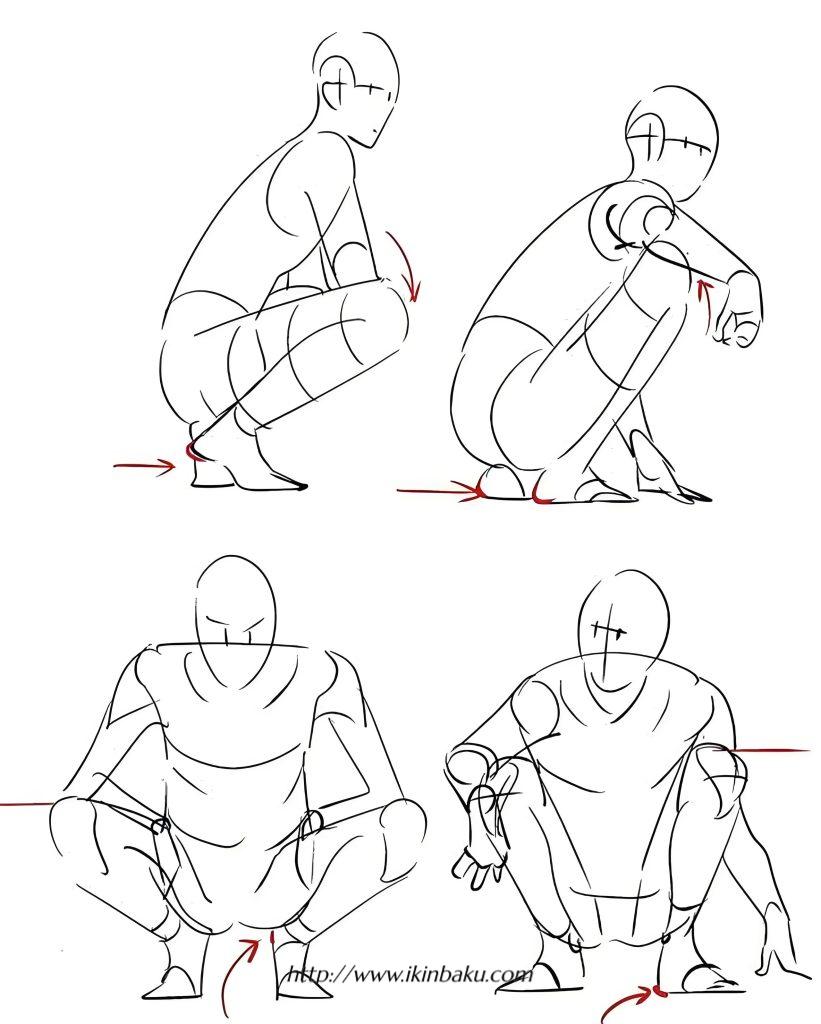 http://www.ikinbaku.com